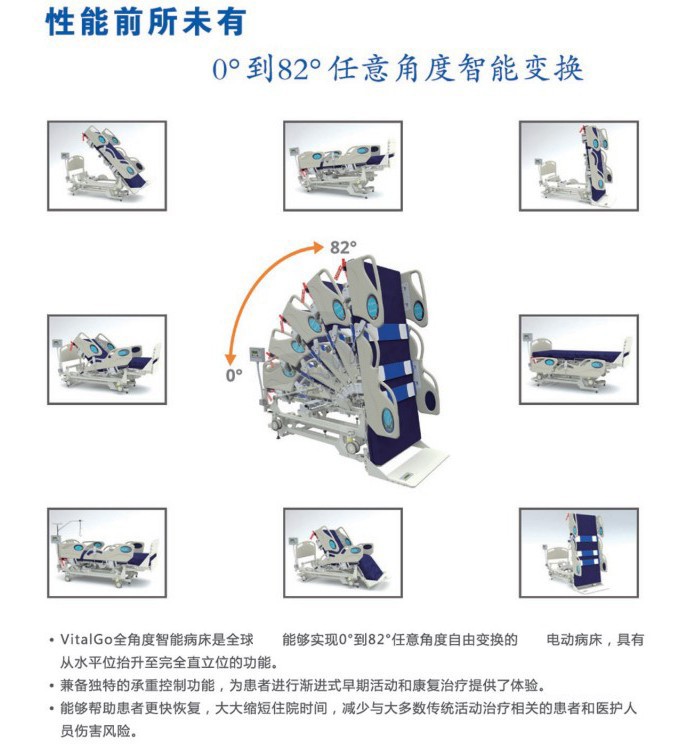 性能前所未有

0° 到82° 任意角度智能变换

82°

0°

• VitalGo全角度智能病床是全球 能够实现0°到82°任意角度自由变换的 电动病床，具有从水平位抬升至完全直立位的功能。

• 兼备独特的承重控制功能，为患者进行渐进式早期活动和康复治疗提供了体验。

• 能够帮助患者更快恢复，大大缩短住院时间，减少与大多数传统活动治疗相关的患者和医护人员伤害风险。